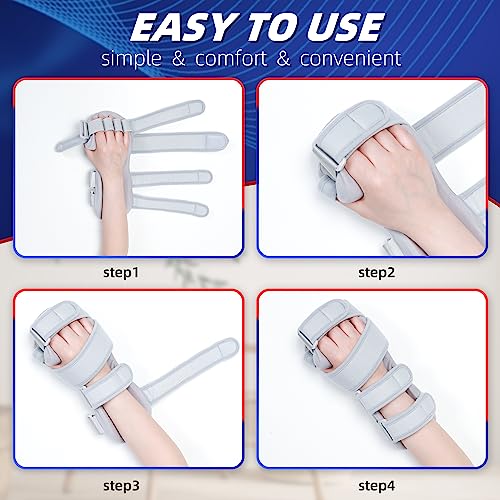 EASY TO USE
simple & comfort & convenient

step1

step2

step3

step4