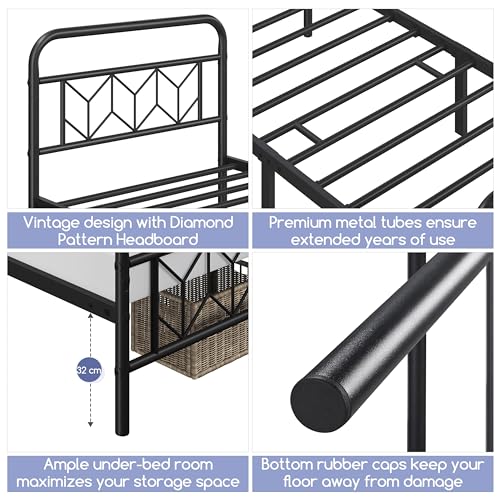 Vintage design with Diamond Pattern Headboard

Premium metal tubes ensure extended years of use

32 cm

Ample under-bed room maximizes your storage space

Bottom rubber caps keep your floor away from damage