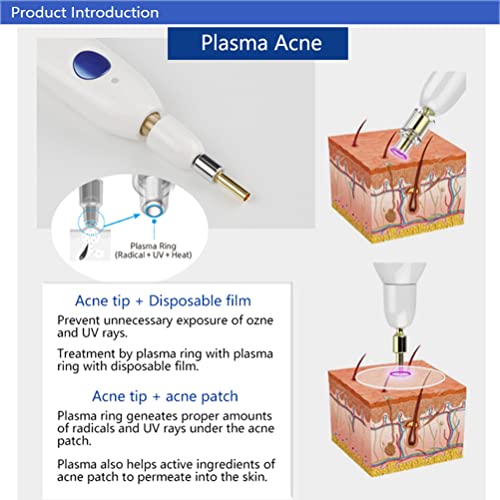 Product Introduction

Plasma Acne

Plasma Ring
(Radical + UV + Heat)

Acne tip + Disposable film

Prevent unnecessary exposure of ozne and UV rays.

Treatment by plasma ring with plasma ring with disposable film.

Acne tip + acne patch

Plasma ring geneates proper amounts of radicals and UV rays under the acne patch.

Plasma also helps active ingredients of acne patch to permeate into the skin.