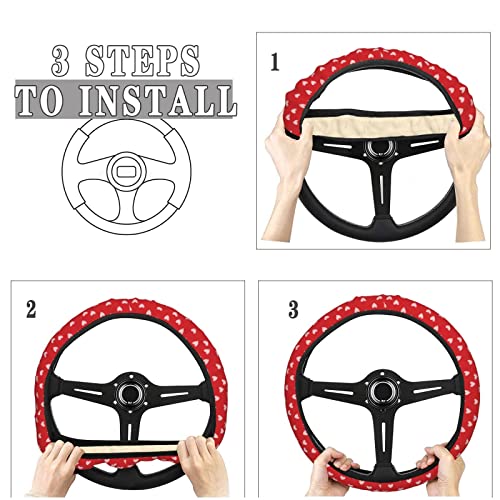 3 STEPS
TO INSTALL

1

2

3