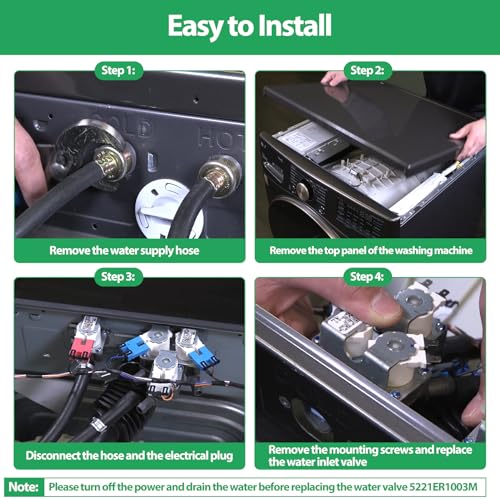 Easy to Install

Step 1:

COLD HOT

Remove the water supply hose

Step 2:

Remove the top panel of the washing machine

Step 3:

Disconnect the hose and the electrical plug

Step 4:

Remove the mounting screws and replace the water inlet valve

Note: Please turn off the power and drain the water before replacing the water valve 5221ER1003M