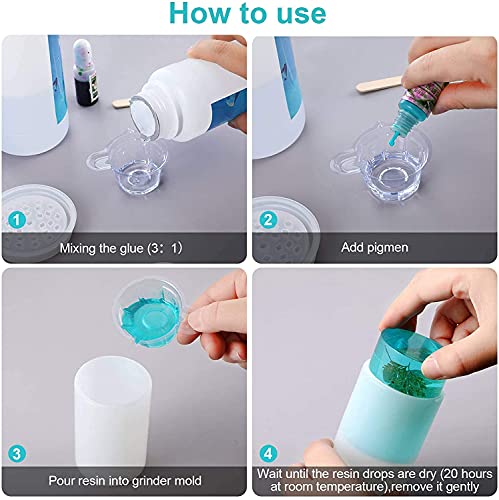 How to use

1

Mixing the glue (3：1)

2

Add pigmen

3

Pour resin into grinder mold

4

Wait until the resin drops are dry (20 hours at room temperature),remove it gently