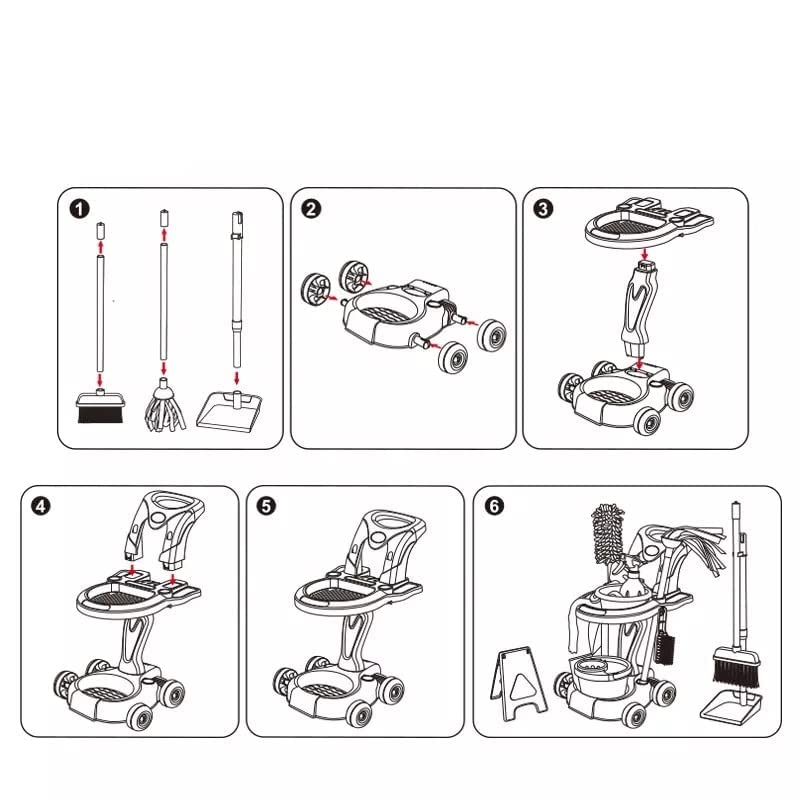 1

2

3

4

5

6