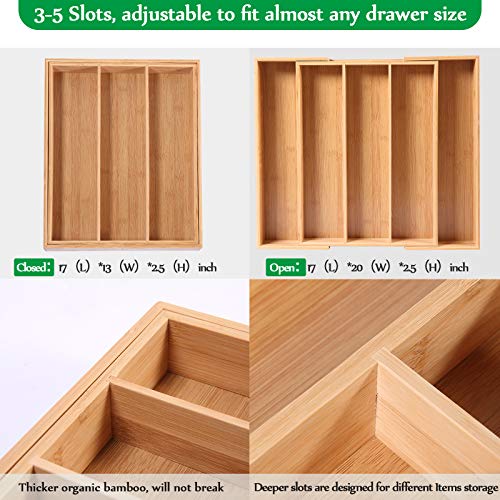 3-5 Slots, adjustable to fit almost any drawer size

Closed: 17 (L) *13 (W) *2.5 (H) inch

Open: 17 (L) *20 (W) *2.5 (H) inch

Thicker organic bamboo, will not break

Deeper slots are designed for different Items storage