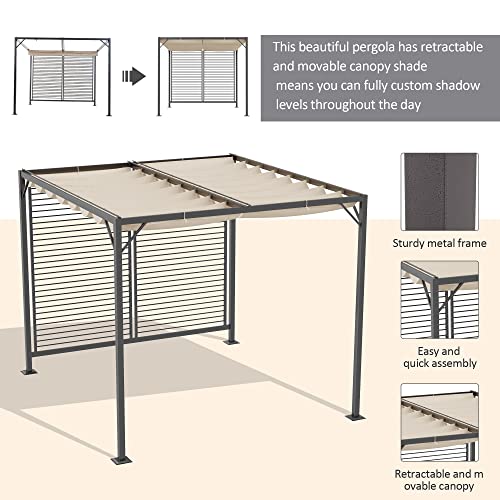 This beautiful pergola has retractable and movable canopy shade means you can fully custom shadow levels throughout the day

Sturdy metal frame

Easy and quick assembly

Retractable and m ovable canopy