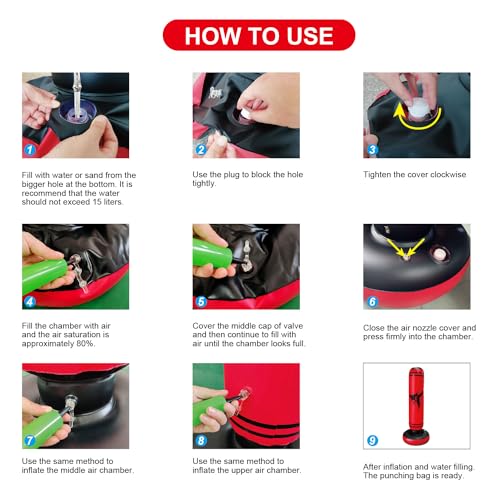 HOW TO USE

1

Fill with water or sand from the bigger hole at the bottom. It is recommend that the water should not exceed 15 liters.

2

Use the plug to block the hole tightly.

3

Tighten the cover clockwise

4

Fill the chamber with air and the air saturation is approximately 80%.

5

Cover the middle cap of valve and then continue to fill with air until the chamber looks full.

6

Close the air nozzle cover and press firmly into the chamber.

7

Use the same method to inflate the middle air chamber.

8

Use the same method to inflate the upper air chamber.

9

After inflation and water filling. The punching bag is ready.