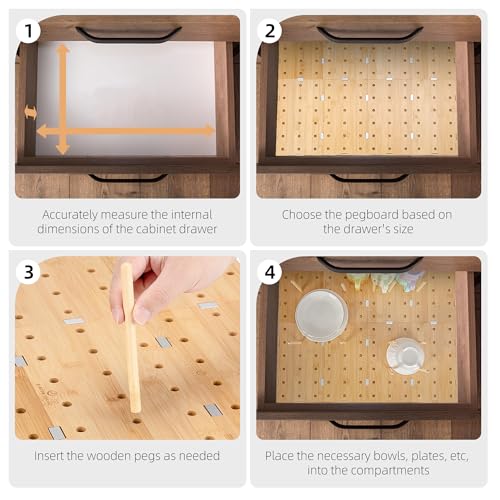 1

Accurately measure the internal dimensions of the cabinet drawer

2

Choose the pegboard based on the drawer's size

3

Insert the wooden pegs as needed

4

Place the necessary bowls, plates, etc, into the compartments