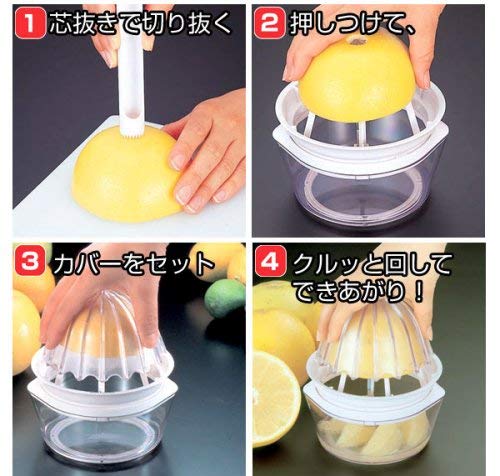 1 芯抜きで切り抜く

2 押しつけて、

3 カバーをセット

4 クルッと回して できあがり！