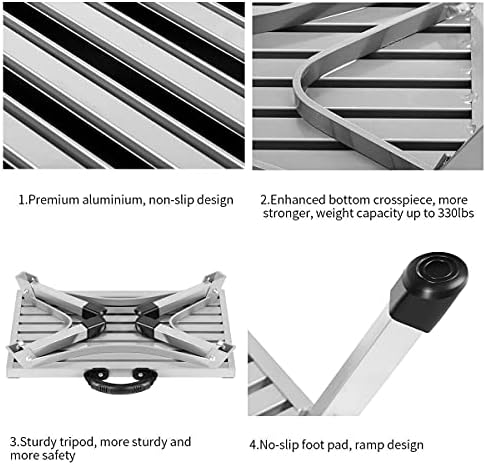 1.Premium aluminium, non-slip design

2.Enhanced bottom crosspiece, more stronger, weight capacity up to 330lbs

3.Sturdy tripod, more sturdy and more safety

4.No-slip foot pad, ramp design