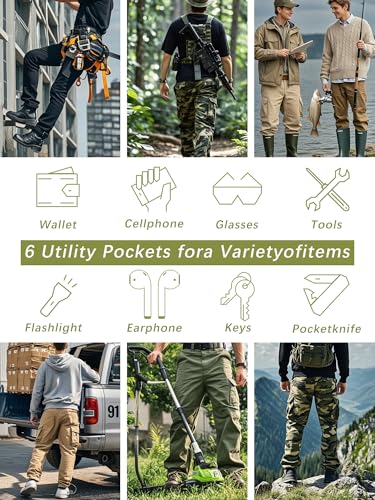 Wallet
Cellphone
Glasses
Tools

6 Utility Pockets fora Varietyofitems

Flashlight
Earphone
Keys
Pocketknife

91