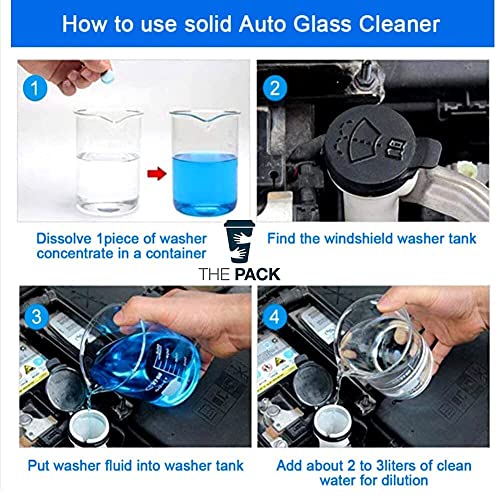 How to use solid Auto Glass Cleaner

1

Dissolve 1piece of washer concentrate in a container

2

Find the windshield washer tank

THE PACK

3

Put washer fluid into washer tank

4

Add about 2 to 3liters of clean water for dilution