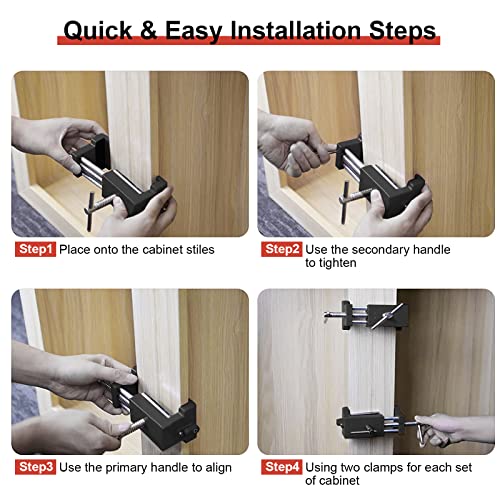 Quick & Easy Installation Steps

Step1 Place onto the cabinet stiles

Step2 Use the secondary handle to tighten

Step3 Use the primary handle to align

Step4 Using two clamps for each set of cabinet