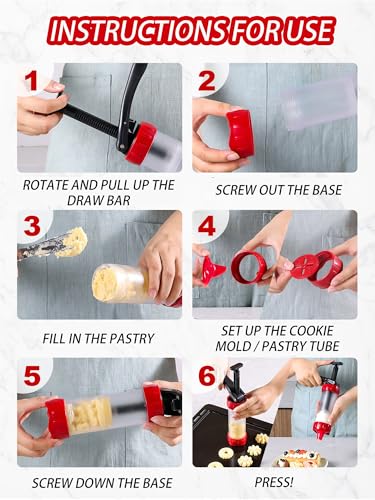 INSTRUCTIONS FOR USE

1

ROTATE AND PULL UP THE DRAW BAR

2

SCREW OUT THE BASE

3

FILL IN THE PASTRY

4

SET UP THE COOKIE MOLD / PASTRY TUBE

5

SCREW DOWN THE BASE

6

PRESS!