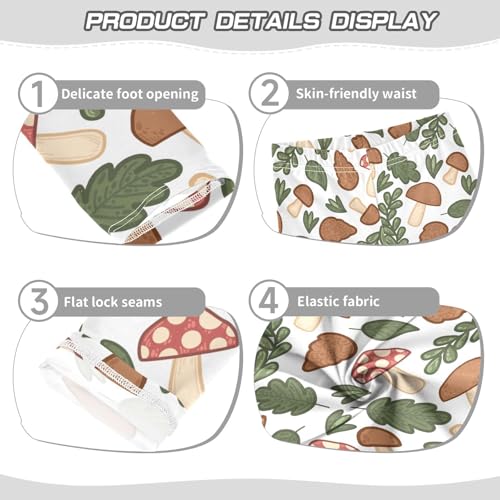 PRODUCT DETAILS DISPLAY

1 Delicate foot opening

2 Skin-friendly waist

3 Flat lock seams

4 Elastic fabric