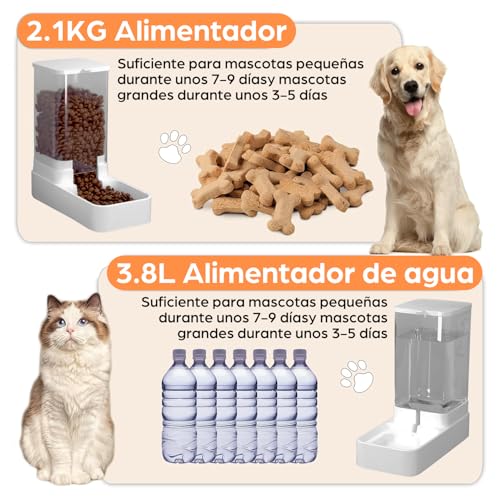 2.1KG Alimentador

Suficiente para mascotas pequeñas durante unos 7–9 díasy mascotas grandes durante unos 3–5 días

3.8L Alimentador de agua

Suficiente para mascotas pequeñas durante unos 7–9 díasy mascotas grandes durante unos 3–5 días