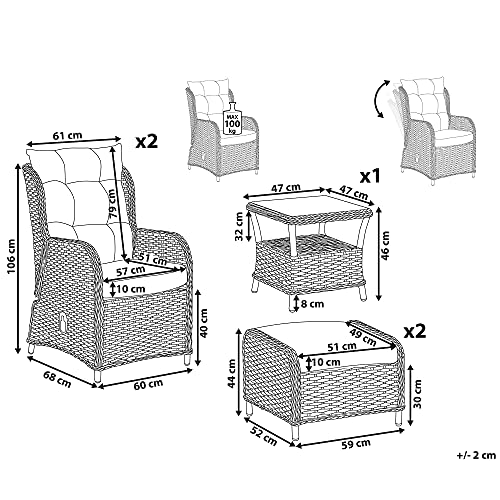 MAX
100
kg

61 cm
x2
79 cm
106 cm
51 cm
57 cm
10 cm
40 cm
68 cm
60 cm

x1
47 cm
47 cm
32 cm
46 cm
8 cm

x2
49 cm
51 cm
10 cm
44 cm
30 cm
52 cm
59 cm

+/- 2 cm