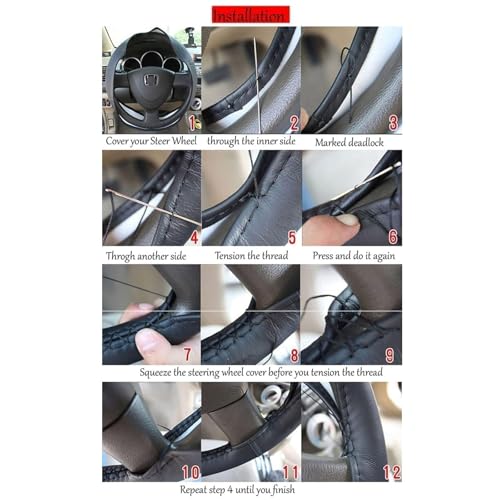 Installation

1
Cover your Steer Wheel

2
through the inner side

3
Marked deadlock

4
Throgh another side

5
Tension the thread

6
Press and do it again

7

8

9

Squeeze the steering wheel cover before you tension the thread

10

11

12

Repeat step 4 until you finish