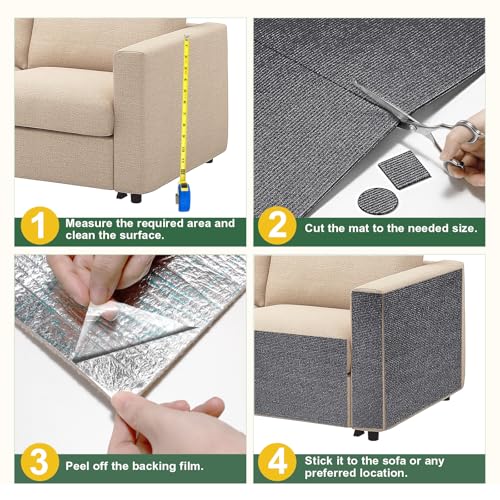 1 Measure the required area and clean the surface.

2 Cut the mat to the needed size.

3 Peel off the backing film.

4 Stick it to the sofa or any preferred location.