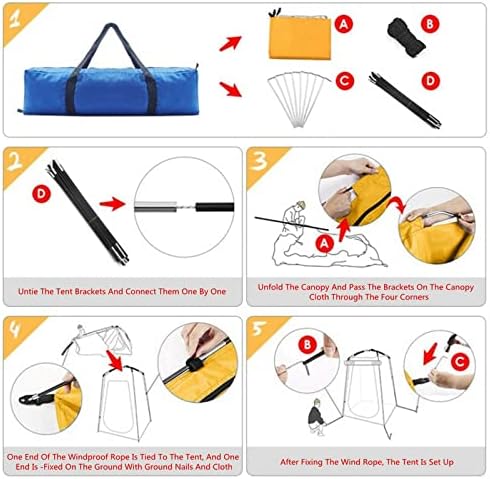 1

A

B

C

D

2

D

Untie The Tent Brackets And Connect Them One By One

3

A

Unfold The Canopy And Pass The Brackets On The Canopy Cloth Through The Four Corners

4

One End Of The Windproof Rope Is Tied To The Tent, And One End Is -Fixed On The Ground With Ground Nails And Cloth

5

B

C

After Fixing The Wind Rope, The Tent Is Set Up