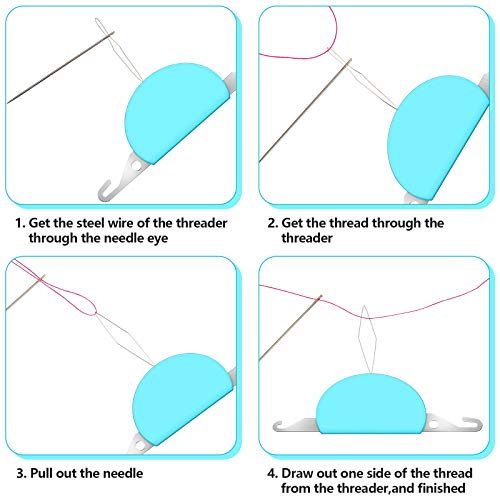 1. Get the steel wire of the threader through the needle eye

2. Get the thread through the threader

3. Pull out the needle

4. Draw out one side of the thread from the threader,and finished