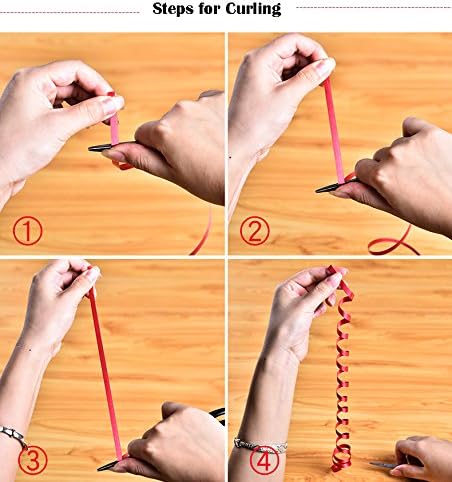 Steps for Curling

①

②

③

④