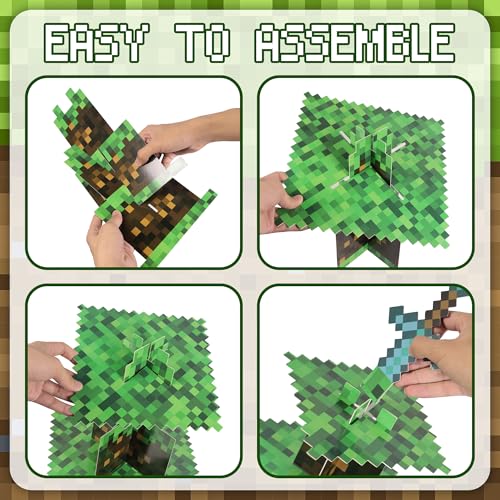 EASY TO ASSEMBLE