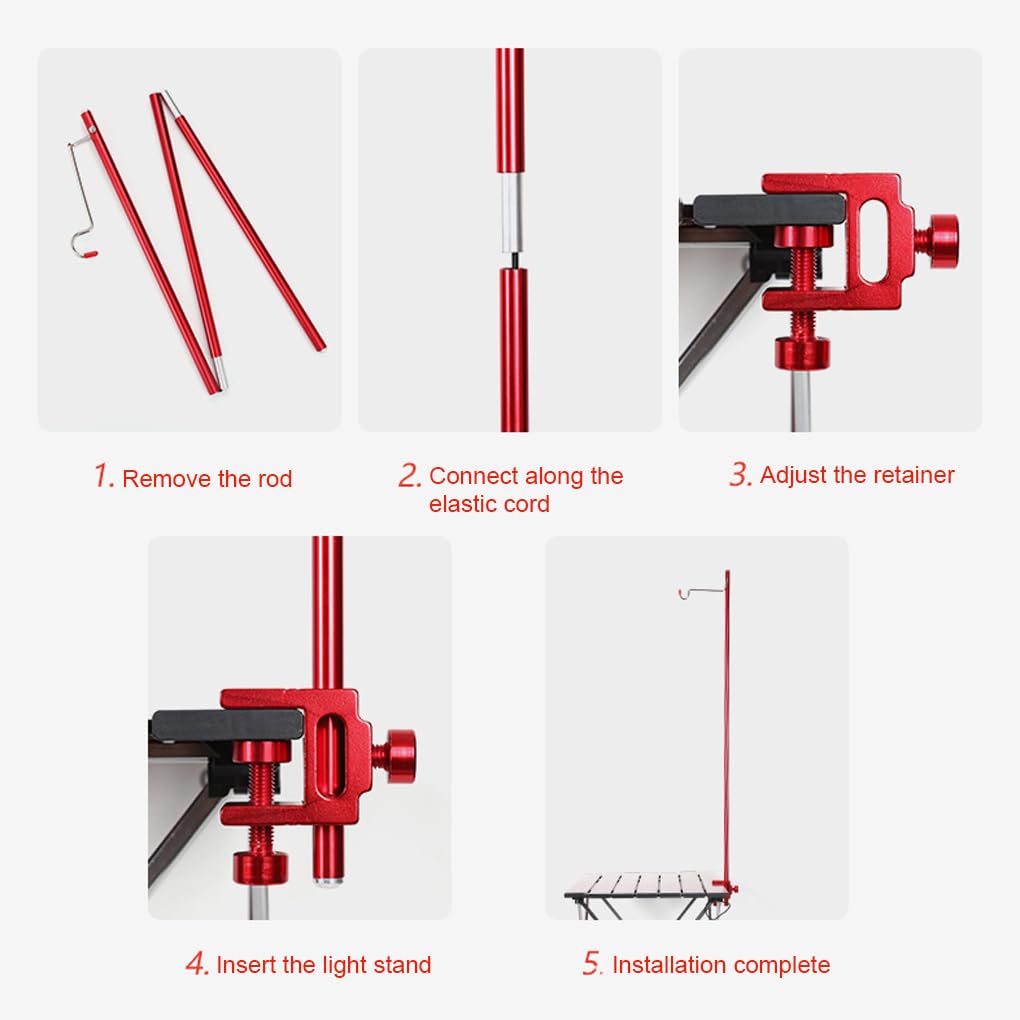 1. Remove the rod

2. Connect along the elastic cord

3. Adjust the retainer

4. Insert the light stand

5. Installation complete