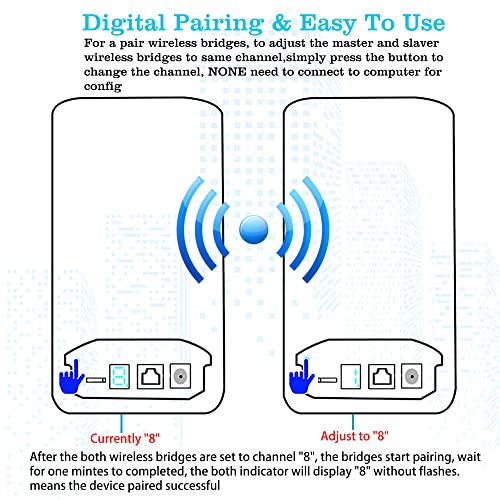 Digital Pairing & Easy To Use

For a pair wireless bridges, to adjust the master and slaver wireless bridges to same channel,simply press the button to change the channel, NONE need to connect to computer for config

8

1

Currently "8"

Adjust to "8"

After the both wireless bridges are set to channel "8", the bridges start pairing, wait for one mintes to completed, the both indicator will display "8" without flashes. means the device paired successful