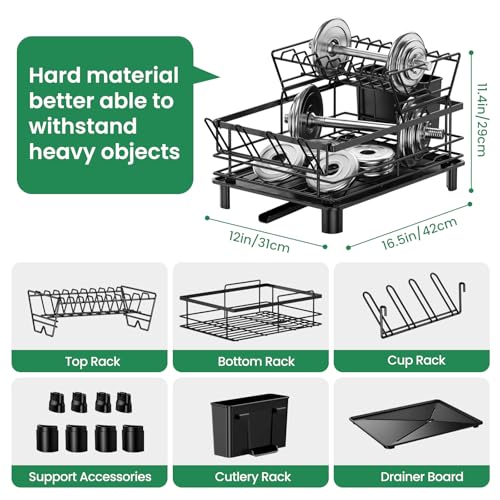 Hard material better able to withstand heavy objects

11.4in/29cm

12in/31cm

16.5in/42cm

Top Rack

Bottom Rack

Cup Rack

Support Accessories

Cutlery Rack

Drainer Board