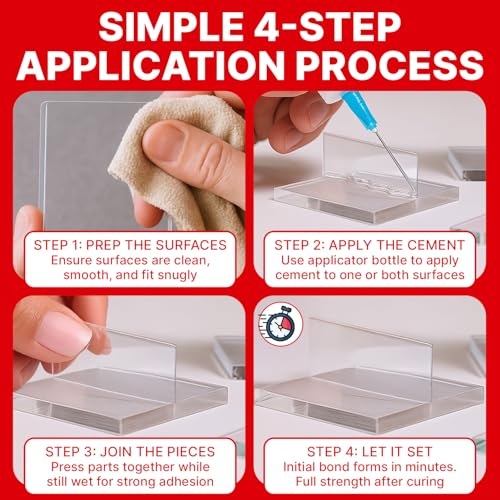 SIMPLE 4-STEP APPLICATION PROCESS

STEP 1: PREP THE SURFACES
Ensure surfaces are clean, smooth, and fit snugly

STEP 2: APPLY THE CEMENT
Use applicator bottle to apply cement to one or both surfaces

STEP 3: JOIN THE PIECES
Press parts together while still wet for strong adhesion

STEP 4: LET IT SET
Initial bond forms in minutes. Full strength after curing