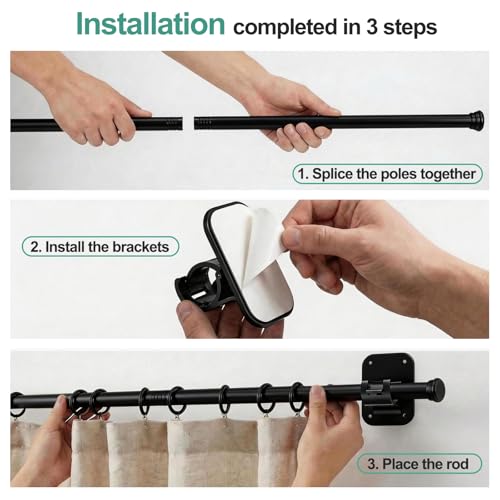 Installation completed in 3 steps

1. Splice the poles together

2. Install the brackets

3. Place the rod