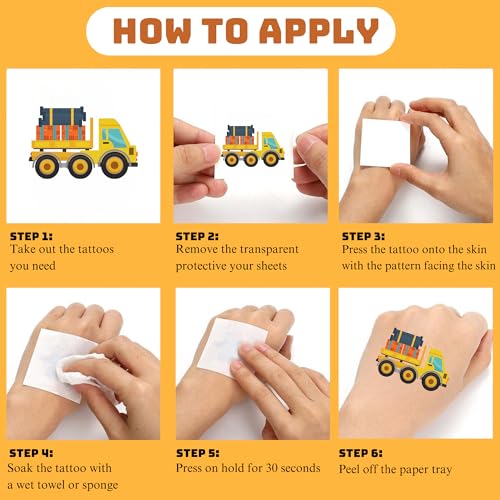 HOW TO APPLY

STEP 1:
Take out the tattoos you need

STEP 2:
Remove the transparent protective your sheets

STEP 3:
Press the tattoo onto the skin with the pattern facing the skin

STEP 4:
Soak the tattoo with a wet towel or sponge

STEP 5:
Press on hold for 30 seconds

STEP 6:
Peel off the paper tray