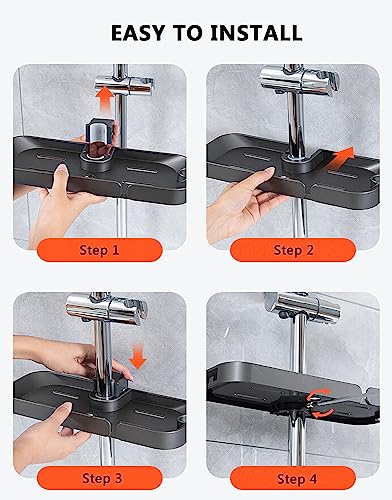 EASY TO INSTALL

Step 1

Step 2

Step 3

Step 4