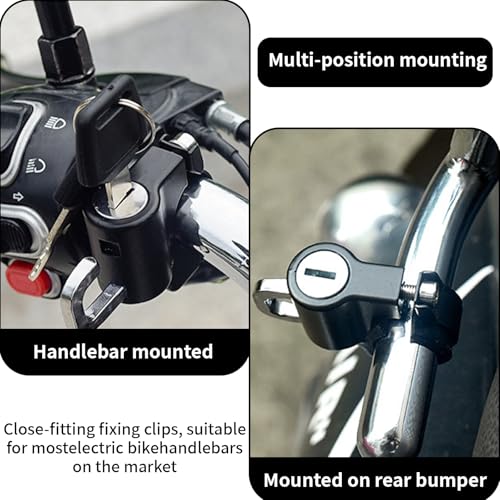 Multi-position mounting

Handlebar mounted

Close-fitting fixing clips, suitable for mostelectric bikehandlebars on the market

Mounted on rear bumper