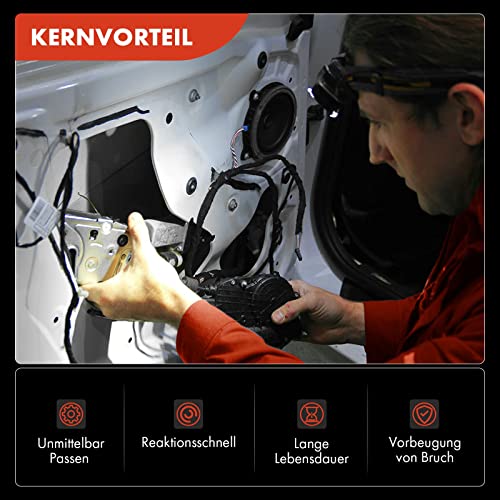 KERNVORTEIL

Unmittelbar Passen

Reaktionsschnell

Lange Lebensdauer

Vorbeugung von Bruch