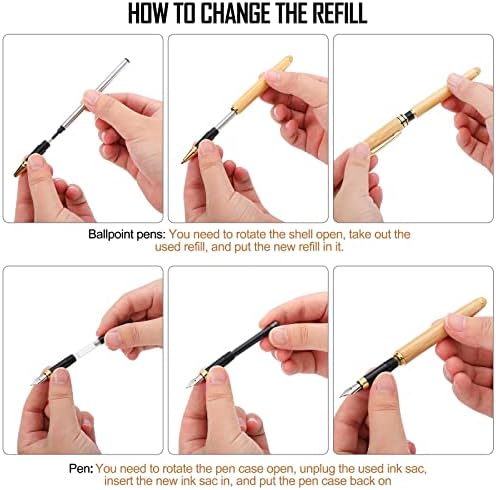 HOW TO CHANGE THE REFILL

Ballpoint pens: You need to rotate the shell open, take out the used refill, and put the new refill in it.

Pen: You need to rotate the pen case open, unplug the used ink sac, insert the new ink sac in, and put the pen case back on