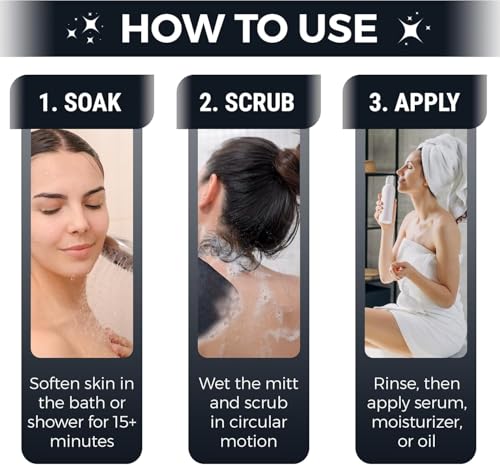 HOW TO USE

1. SOAK

Soften skin in the bath or shower for 15+ minutes

2. SCRUB

Wet the mitt and scrub in circular motion

3. APPLY

Rinse, then apply serum, moisturizer, or oil