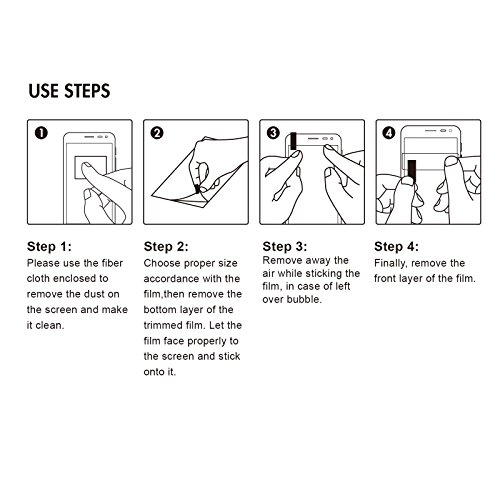 USE STEPS

1

2

3

4

Step 1:
Please use the fiber cloth enclosed to remove the dust on the screen and make it clean.

Step 2:
Choose proper size accordance with the film,then remove the bottom layer of the trimmed film. Let the film face properly to the screen and stick onto it.

Step 3:
Remove away the air while sticking the film, in case of left over bubble.

Step 4:
Finally, remove the front layer of the film.