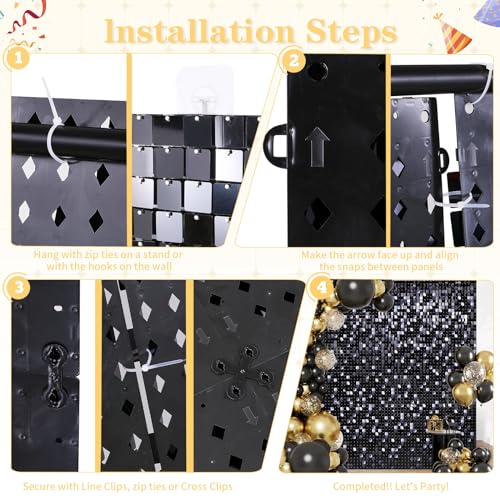 Installation Steps

1

Hang with zip ties on a stand or with the hooks on the wall

2

Make the arrow face up and align the snaps between panels

3

Secure with Line Clips, zip ties or Cross Clips

4

Completed!! Let's Party!