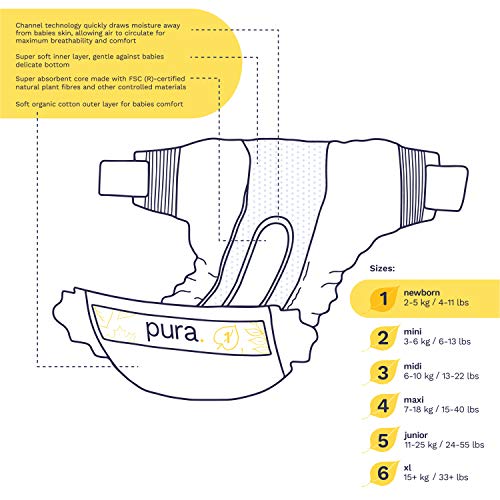 Channel technology quickly draws moisture away from babies skin, allowing air to circulate for maximum breathability and comfort

Super soft inner layer, gentle against babies delicate bottom

Super absorbent core made with FSC (R)-certified natural plant fibres and other controlled materials

Soft organic cotton outer layer for babies comfort

pura. 1

Sizes:

1 newborn
2-5 kg / 4-11 lbs

2 mini
3-6 kg / 6-13 lbs

3 midi
6-10 kg / 13-22 lbs

4 maxi
7-18 kg / 15-40 lbs

5 junior
11-25 kg / 24-55 lbs

6 xl
15+ kg / 33+ lbs