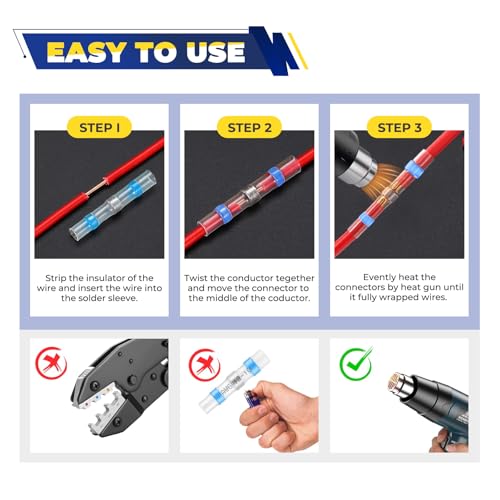 EASY TO USE

STEP 1

Strip the insulator of the wire and insert the wire into the solder sleeve.

STEP 2

Twist the conductor tegether and move the connector to the middle of the coductor.

STEP 3

Evently heat the connectors by heat gun until it fully wrapped wires.