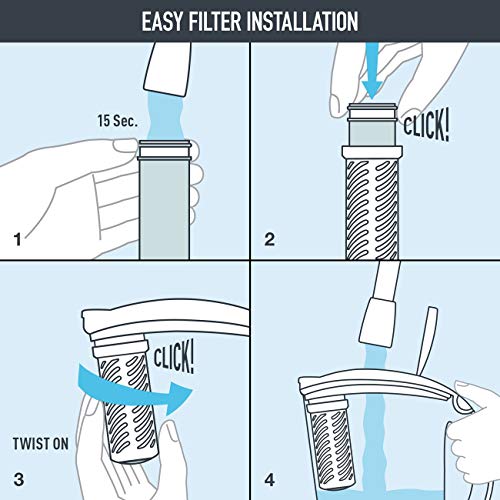 EASY FILTER INSTALLATION

15 Sec.

1

CLICK!

2

CLICK!

TWIST ON

3

4