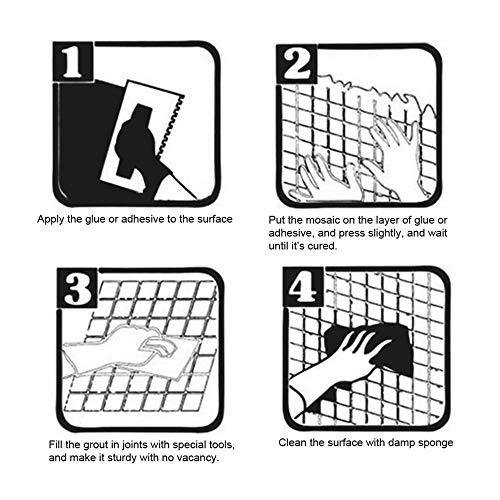 1

Apply the glue or adhesive to the surface

2

Put the mosaic on the layer of glue or adhesive, and press slightly, and wait until it's cured.

3

Fill the grout in joints with special tools, and make it sturdy with no vacancy.

4

Clean the surface with damp sponge