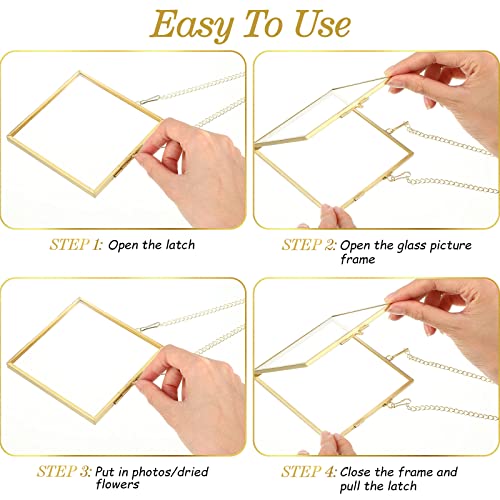 Easy To Use

STEP 1: Open the latch

STEP 2: Open the glass picture frame

STEP 3: Put in photos/dried flowers

STEP 4: Close the frame and pull the latch