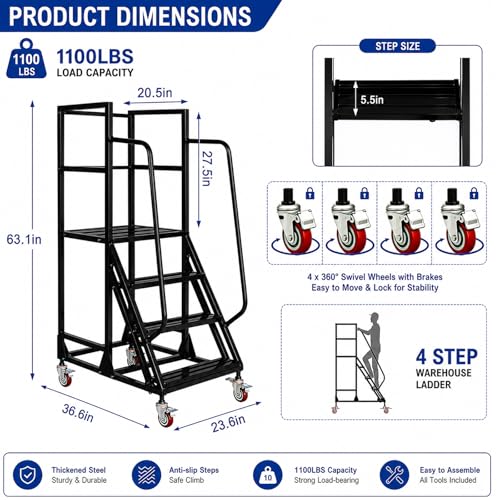 PRODUCT DIMENSIONS

1100 LBS

1100LBS
LOAD CAPACITY

20.5in

27.5in

63.1in

36.6in

23.6in

STEP SIZE

5.5in

4 x 360° Swivel Wheels with Brakes
Easy to Move & Lock for Stability

4 STEP
WAREHOUSE
LADDER

Thickened Steel
Sturdy & Durable

Anti-slip Steps
Safe Climb

10

1100LBS Capacity
Strong Load-bearing

Easy to Assemble
All Tools Included