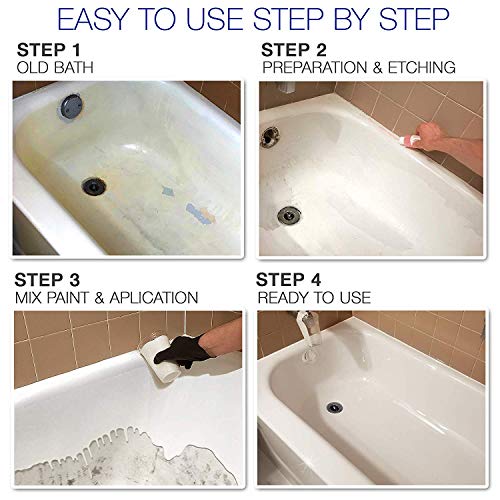 EASY TO USE STEP BY STEP

STEP 1
OLD BATH

STEP 2
PREPARATION & ETCHING

STEP 3
MIX PAINT & APLICATION

STEP 4
READY TO USE