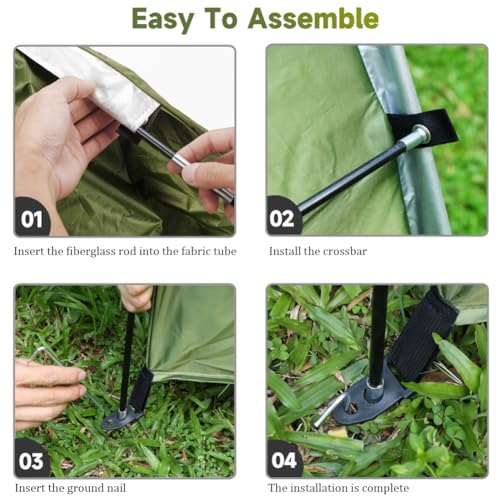 Easy To Assemble

01

Insert the fiberglass rod into the fabric tube

02

Install the crossbar

03

Insert the ground nail

04

The installation is complete