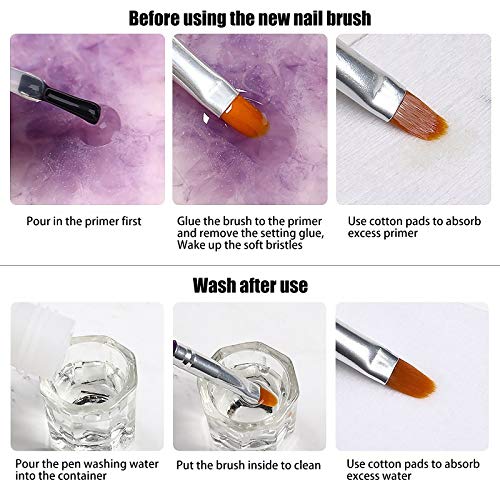 Before using the new nail brush

Pour in the primer first

Glue the brush to the primer and remove the setting glue, Wake up the soft bristles

Use cotton pads to absorb excess primer

Wash after use

Pour the pen washing water into the container

Put the brush inside to clean

Use cotton pads to absorb excess water