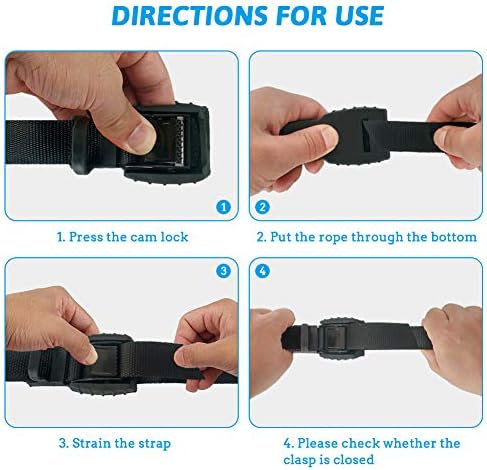 DIRECTIONS FOR USE

1

1. Press the cam lock

2

2. Put the rope through the bottom

3

3. Strain the strap

4

4. Please check whether the clasp is closed