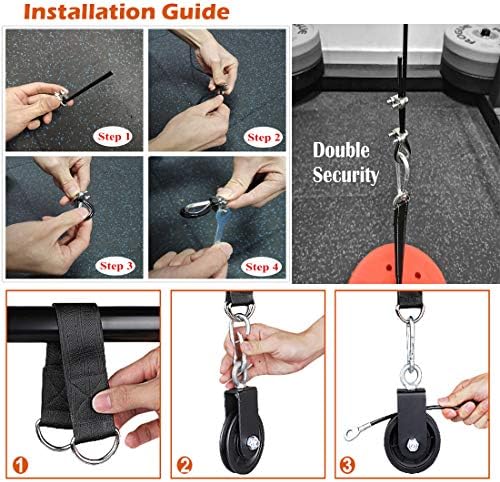 Installation Guide

Step 1

Step 2

Step 3

Step 4

Double Security

1

2

3